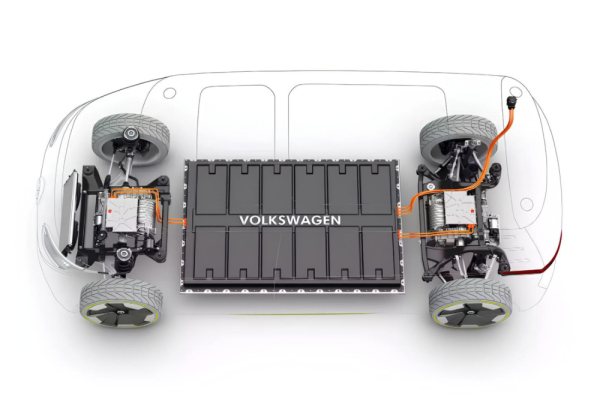 VOLKSWAGEN