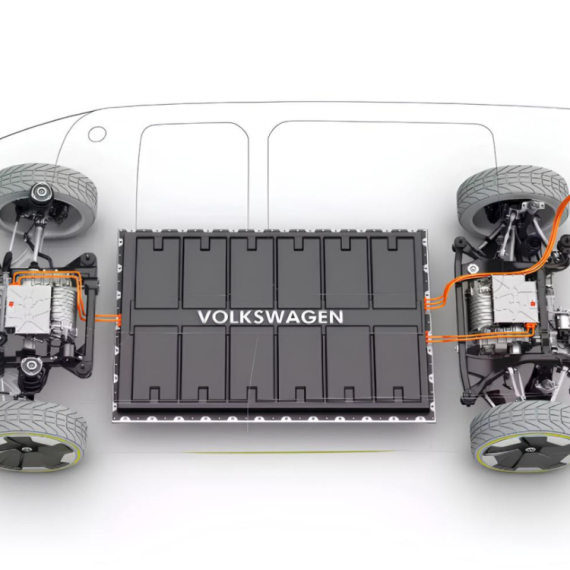 VOLKSWAGEN