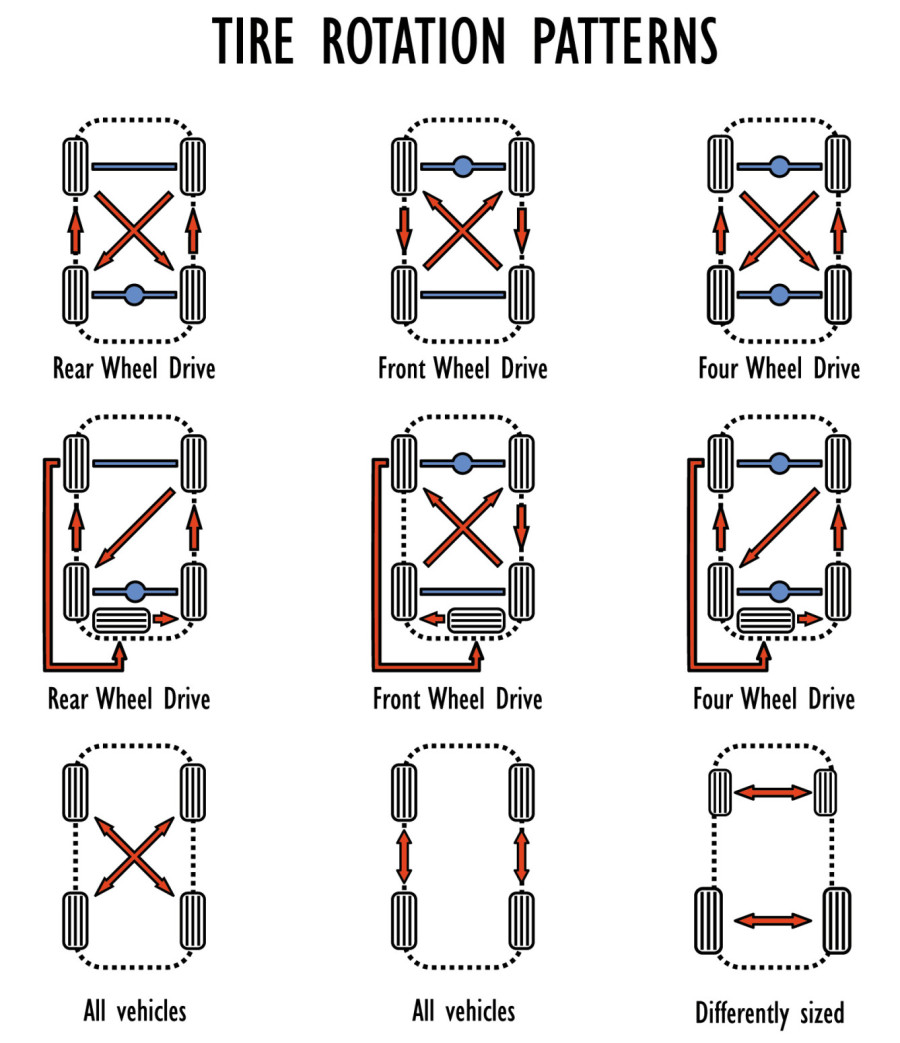 TIRE ROTATION PATTERNS

Rear Wheel Drive

Front Wheel Drive

Four Wheel Drive

Rear Wheel Drive

Front Wheel Drive

Four Wheel Drive

All vehicles

All vehicles

Differently sized